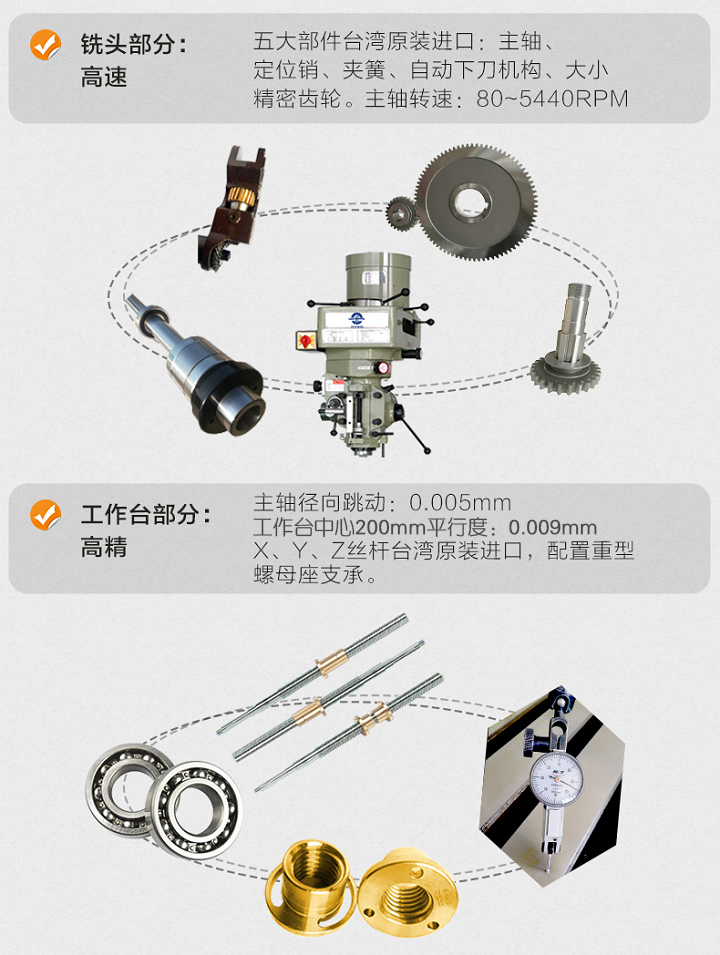 铣头部分：
高速

五大部件台湾原装进口：主轴、定位销、夹簧、自动下刀机构、大小精密齿轮。主轴转速：80~5440RPM

工作台部分：
高精

主轴径向跳动：0.005mm
工作台中心200mm平行度：0.009mm
X、Y、Z丝杆台湾原装进口，配置重型螺母座支承。